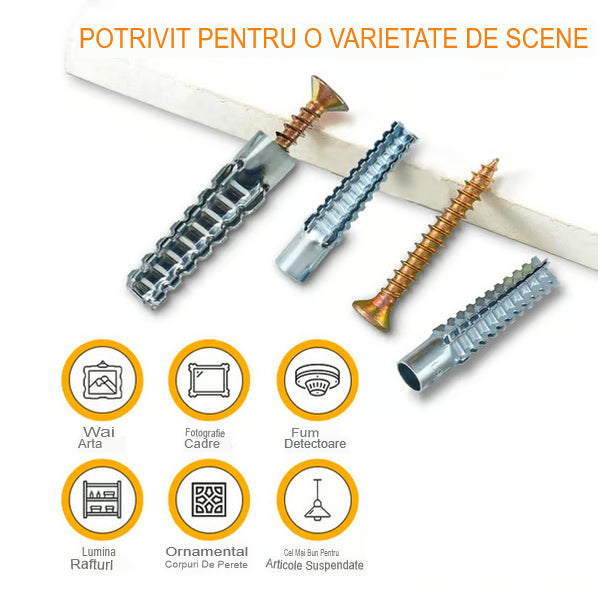 POTRIVIT PENTRU O VARIETATE DE SCENE

Wai
Arta

Fotografie
Cadre

Fum
Detectoare

Lumina
Rafturi

Ornamental
Corpuri De Perete

Cel Mai Bun Pentru
Articole Suspendate