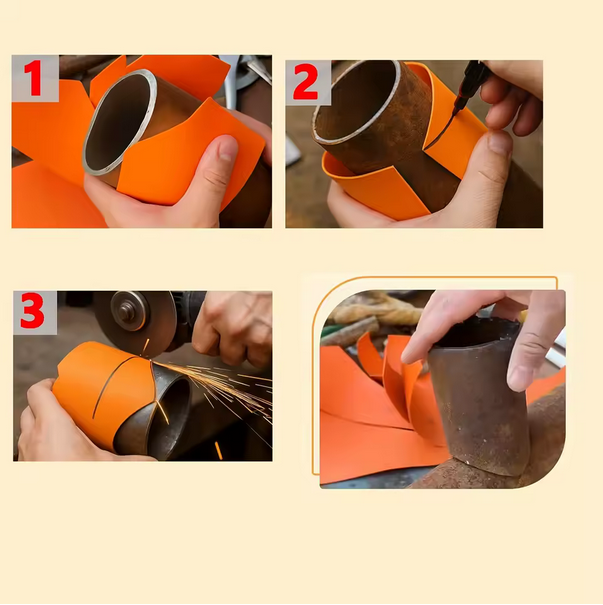 1

2

3