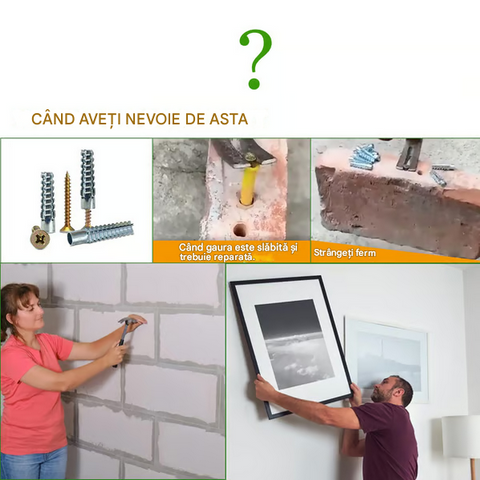 ?

CÂND AVEȚI NEVOIE DE ASTA

Când gaura este slăbită și trebuie reparată.

Strângeți ferm