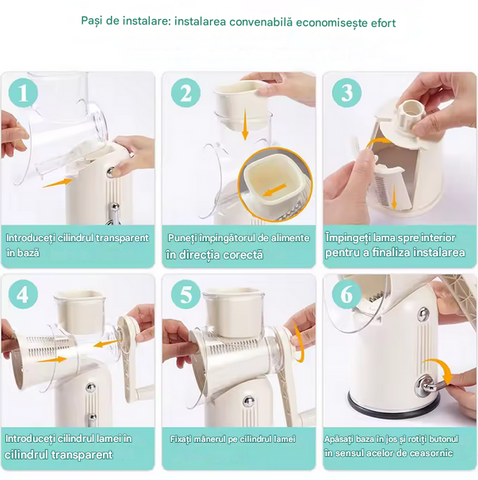 Pași de instalare: instalarea convenabilă economisește efort

1

Introduceți cilindrul transparent în bază

2

Puneți împingătorul de alimente în direcția corectă

3

Împingeți lama spre interior pentru a finaliza instalarea

4

Introduceți cilindrul lamei în cilindrul transparent

5

Fixați mânerul pe cilindrul lamei

6

Apăsați baza în jos și rotiți butonul în sensul acelor de ceasornic